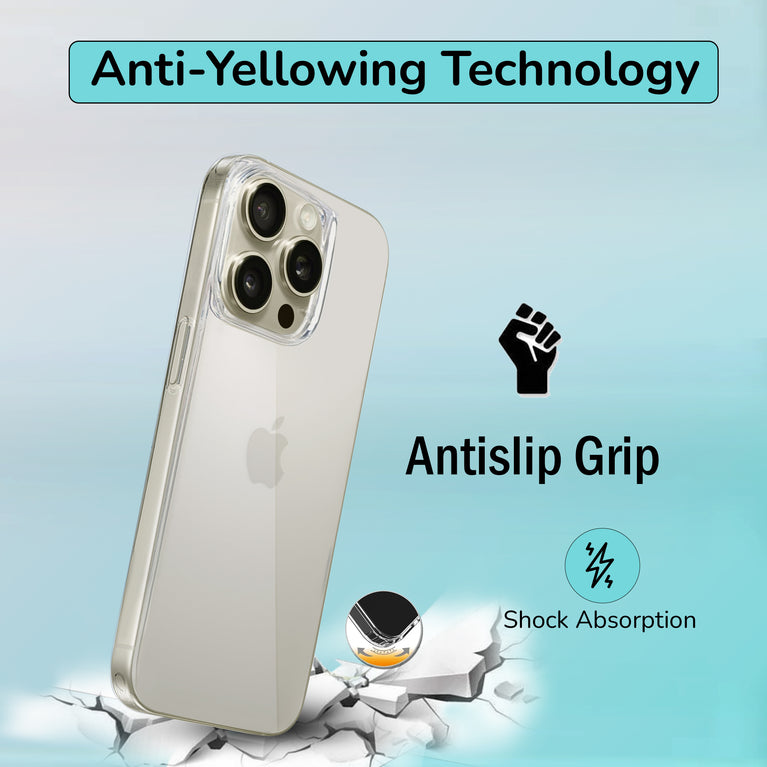 Anti-Yellowing Technology

Antislip Grip

Shock Absorption